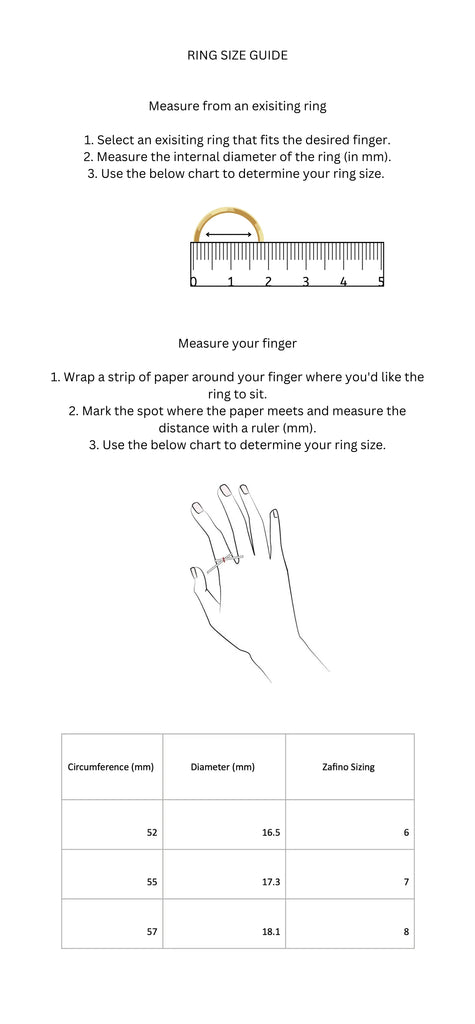 RING SIZE GUIDE

Measure from an exisiting ring

1. Select an exisiting ring that fits the desired finger.
2. Measure the internal diameter of the ring (in mm).
3. Use the below chart to determine your ring size.

0 1 2 3 4 5

Measure your finger

1. Wrap a strip of paper around your finger where you'd like the ring to sit.
2. Mark the spot where the paper meets and measure the distance with a ruler (mm).
3. Use the below chart to determine your ring size.

| Circumference (mm) | Diameter (mm) | Zafino Sizing |
|---|---|---|
| 52 | 16.5 | 6 |
| 55 | 17.3 | 7 |
| 57 | 18.1 | 8 |